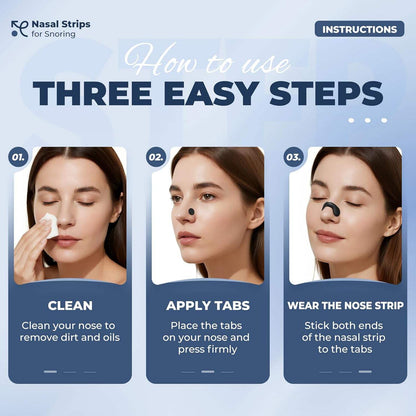 Nasal Strips
for Snoring

INSTRUCTIONS

How to use
THREE EASY STEPS

01.

CLEAN

Clean your nose to remove dirt and oils

02.

APPLY TABS

Place the tabs on your nose and press firmly

03.

WEAR THE NOSE STRIP

Stick both ends of the nasal strip to the tabs