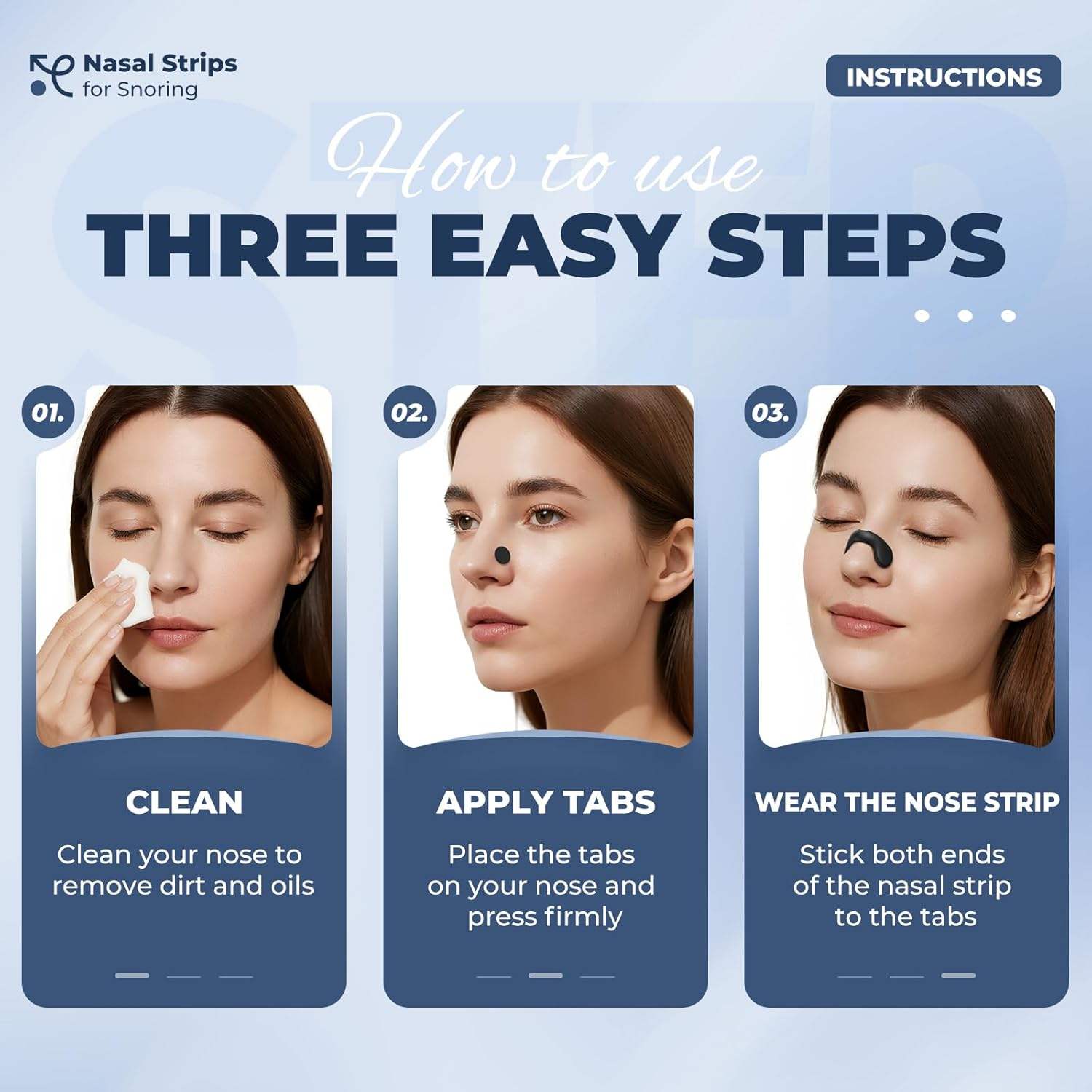 Nasal Strips
for Snoring

INSTRUCTIONS

How to use
THREE EASY STEPS

01.

CLEAN

Clean your nose to remove dirt and oils

02.

APPLY TABS

Place the tabs on your nose and press firmly

03.

WEAR THE NOSE STRIP

Stick both ends of the nasal strip to the tabs