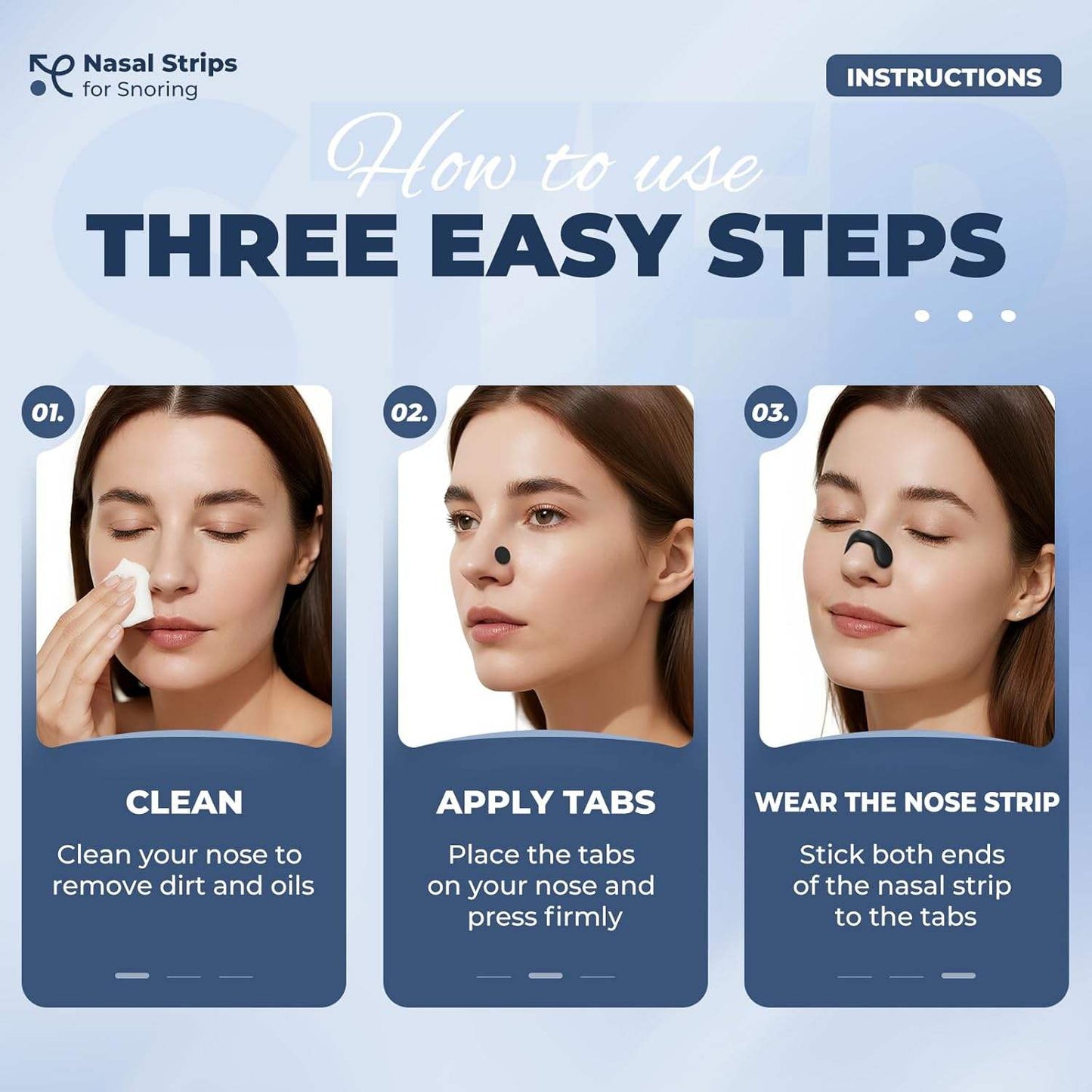 Nasal Strips for Snoring

INSTRUCTIONS

How to use
THREE EASY STEPS

01.

CLEAN

Clean your nose to remove dirt and oils

02.

APPLY TABS

Place the tabs on your nose and press firmly

03.

WEAR THE NOSE STRIP

Stick both ends of the nasal strip to the tabs